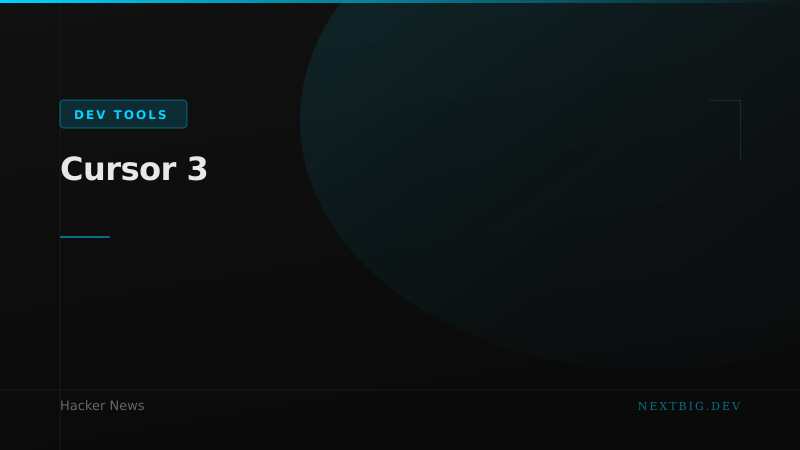 DEV TOOLS

Cursor 3

Hacker News

NEXTBIG.DEV