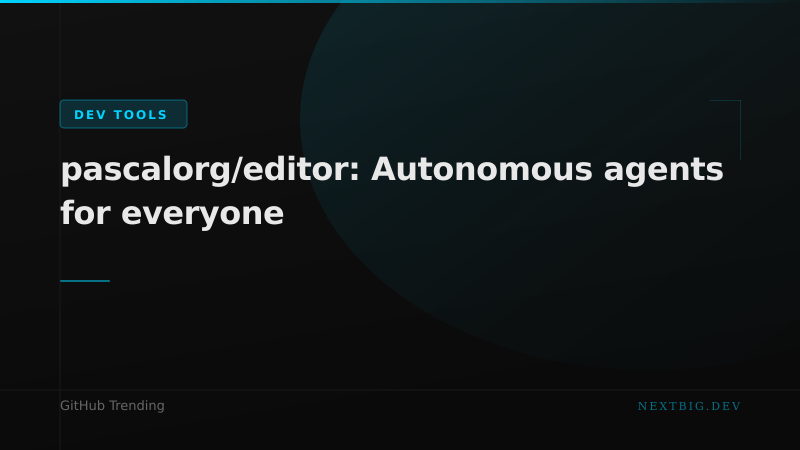 DEV TOOLS

pascalorg/editor: Autonomous agents for everyone

GitHub Trending

NEXTBIG.DEV