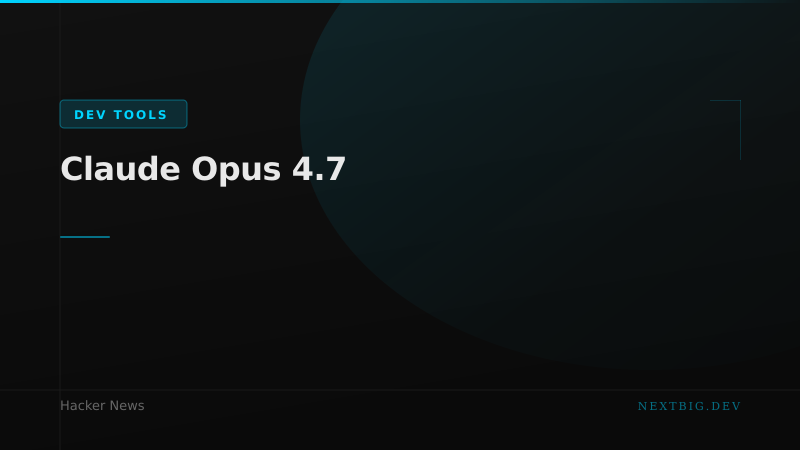 DEV TOOLS

Claude Opus 4.7

Hacker News

NEXTBIG.DEV