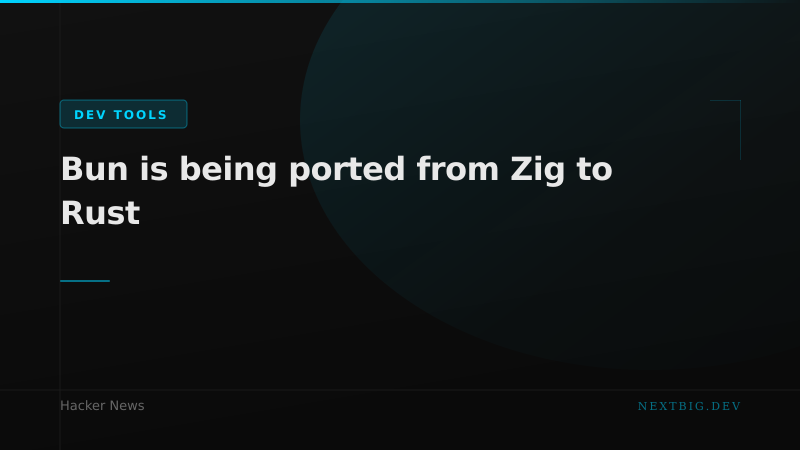 DEV TOOLS

Bun is being ported from Zig to Rust

Hacker News

NEXTBIG.DEV