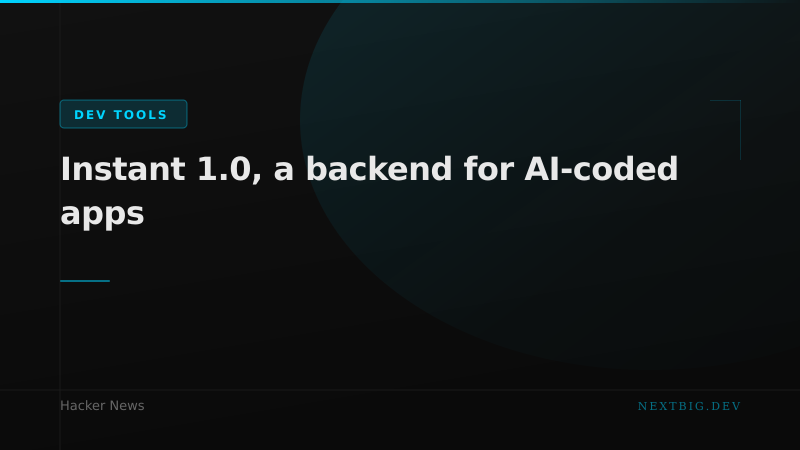 DEV TOOLS

Instant 1.0, a backend for AI-coded apps

Hacker News

NEXTBIG.DEV