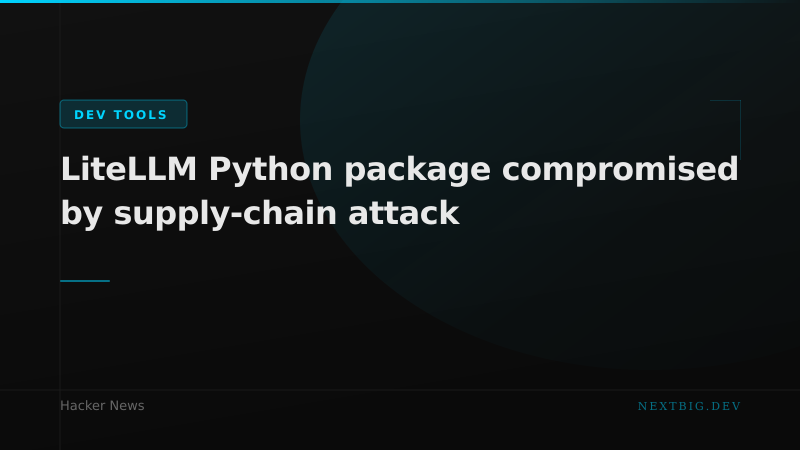 DEV TOOLS

LiteLLM Python package compromised by supply-chain attack

Hacker News

NEXTBIG.DEV