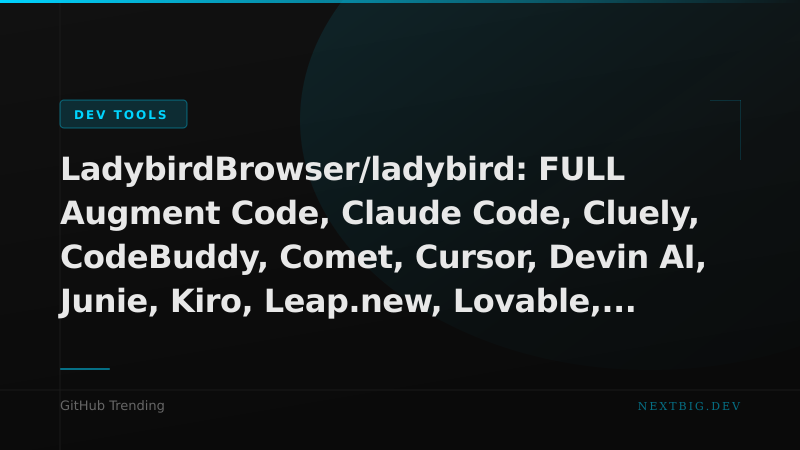 DEV TOOLS

LadybirdBrowser/ladybird: FULL Augment Code, Claude Code, Cluely, CodeBuddy, Comet, Cursor, Devin AI, Junie, Kiro, Leap.new, Lovable,...

GitHub Trending

NEXTBIG.DEV