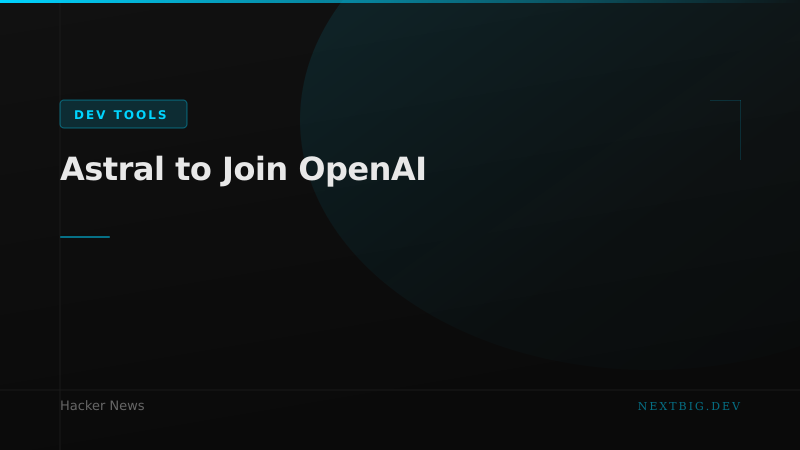 DEV TOOLS

Astral to Join OpenAI

Hacker News

NEXTBIG.DEV