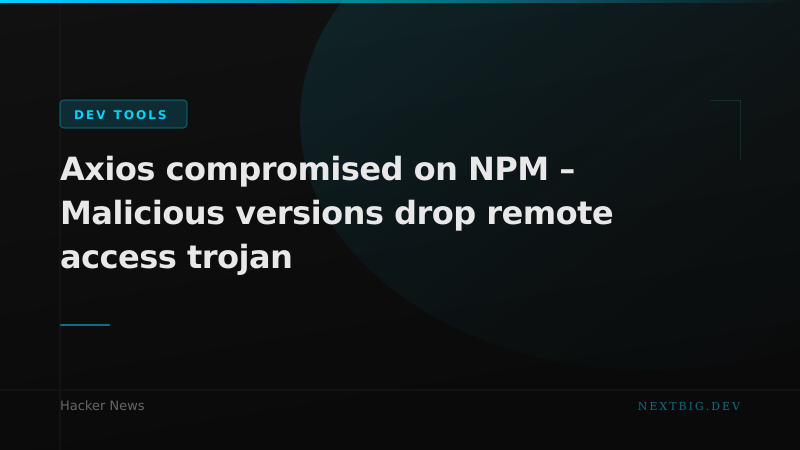 DEV TOOLS

Axios compromised on NPM – Malicious versions drop remote access trojan

Hacker News

NEXTBIG.DEV