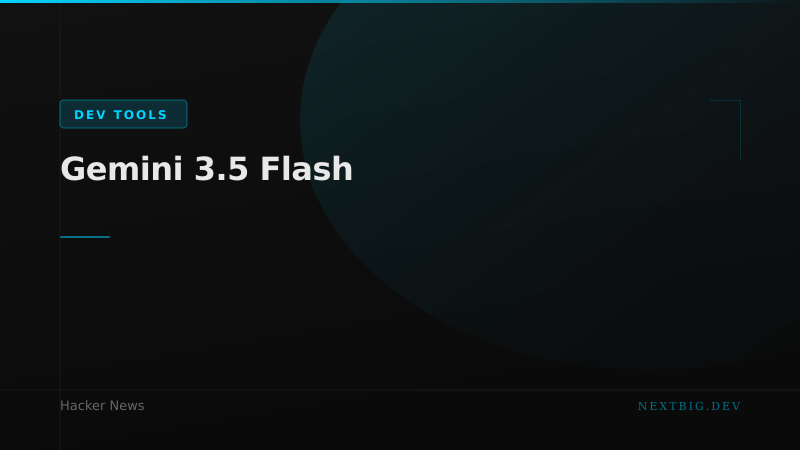 DEV TOOLS

Gemini 3.5 Flash

Hacker News

NEXTBIG.DEV