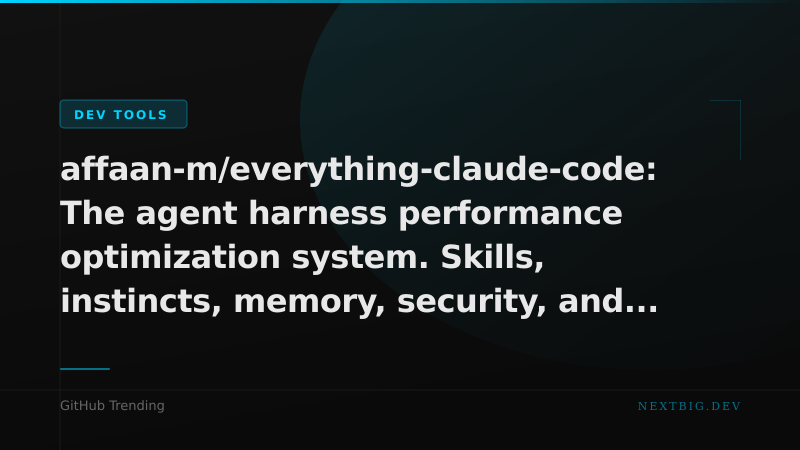 DEV TOOLS

affaan-m/everything-claude-code: The agent harness performance optimization system. Skills, instincts, memory, security, and...

GitHub Trending

NEXTBIG.DEV