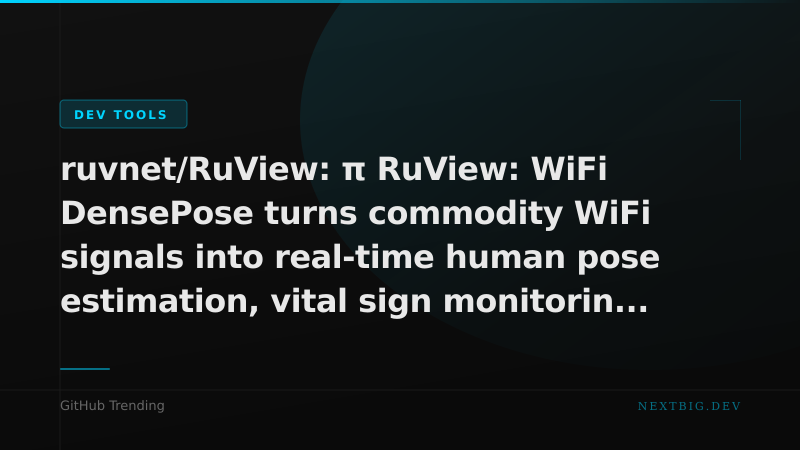 DEV TOOLS

ruvnet/RuView: π RuView: WiFi DensePose turns commodity WiFi signals into real-time human pose estimation, vital sign monitorin...

GitHub Trending

NEXTBIG.DEV